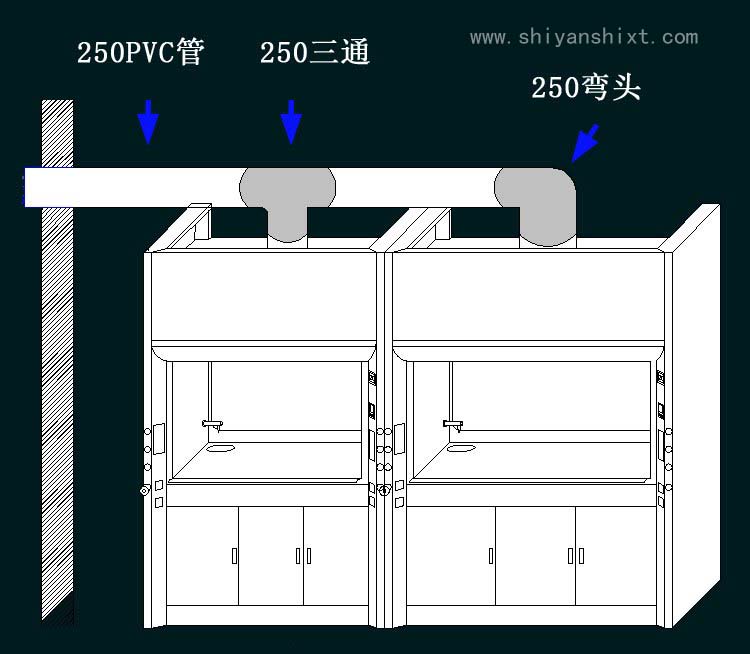 www.shiyanshixt.com

250PVC管

250三通

250弯头